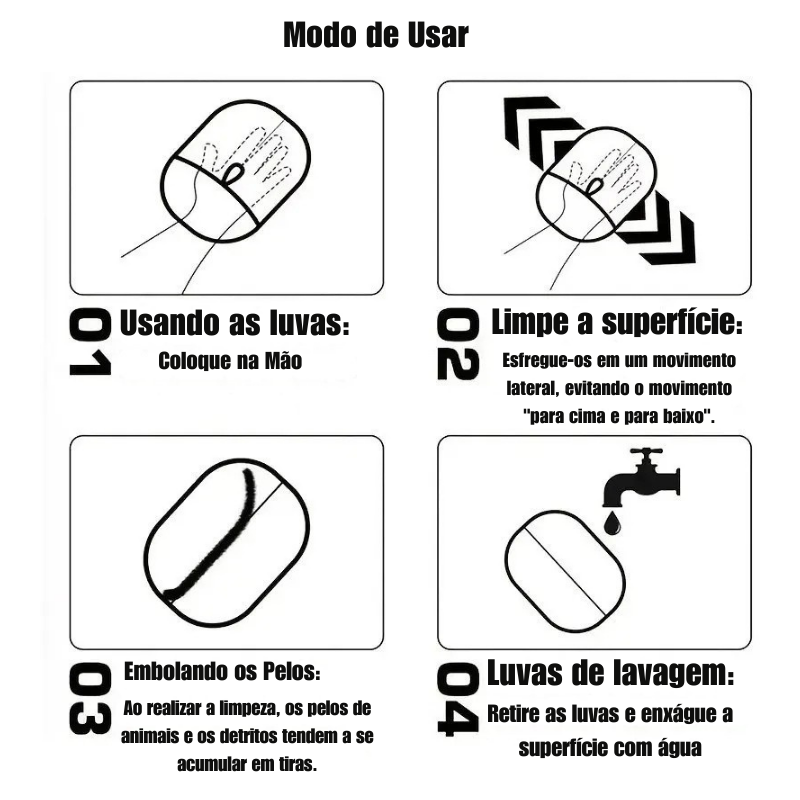 Modo de Usar

01 Usando as luvas:

Coloque na Mão

02 Limpe a superfície:

Esfregue-os em um movimento lateral, evitando o movimento "para cima e para baixo".

03 Embolando os Pelos:

Ao realizar a limpeza, os pelos de animais e os detritos tendem a se acumular em tiras.

04 Luvas de lavagem:

Retire as luvas e enxágue a superfície com água